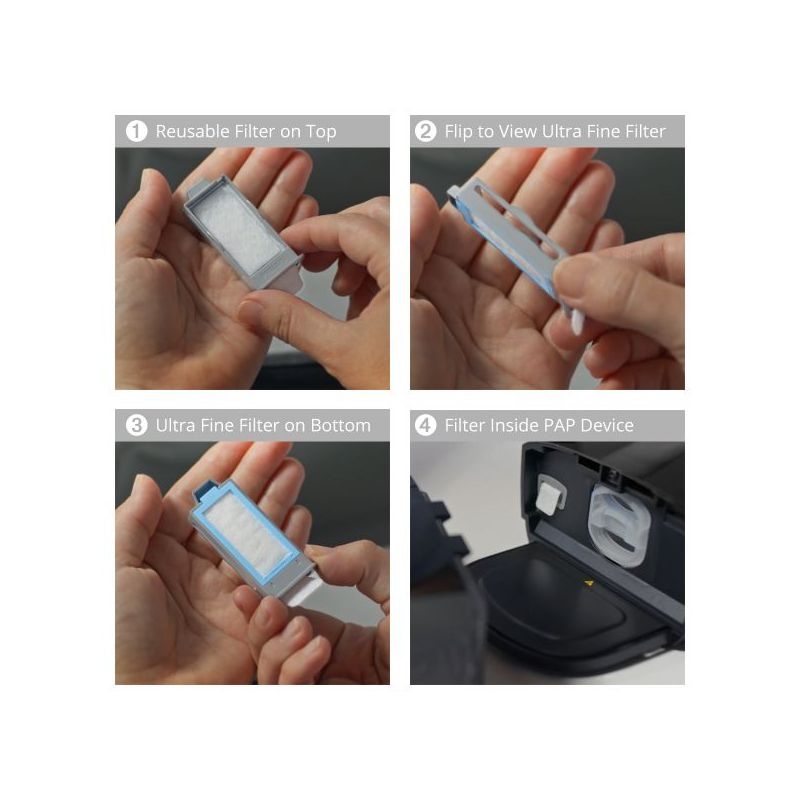 1 Reusable Filter on Top

2 Flip to View Ultra Fine Filter

3 Ultra Fine Filter on Bottom

4 Filter Inside PAP Device